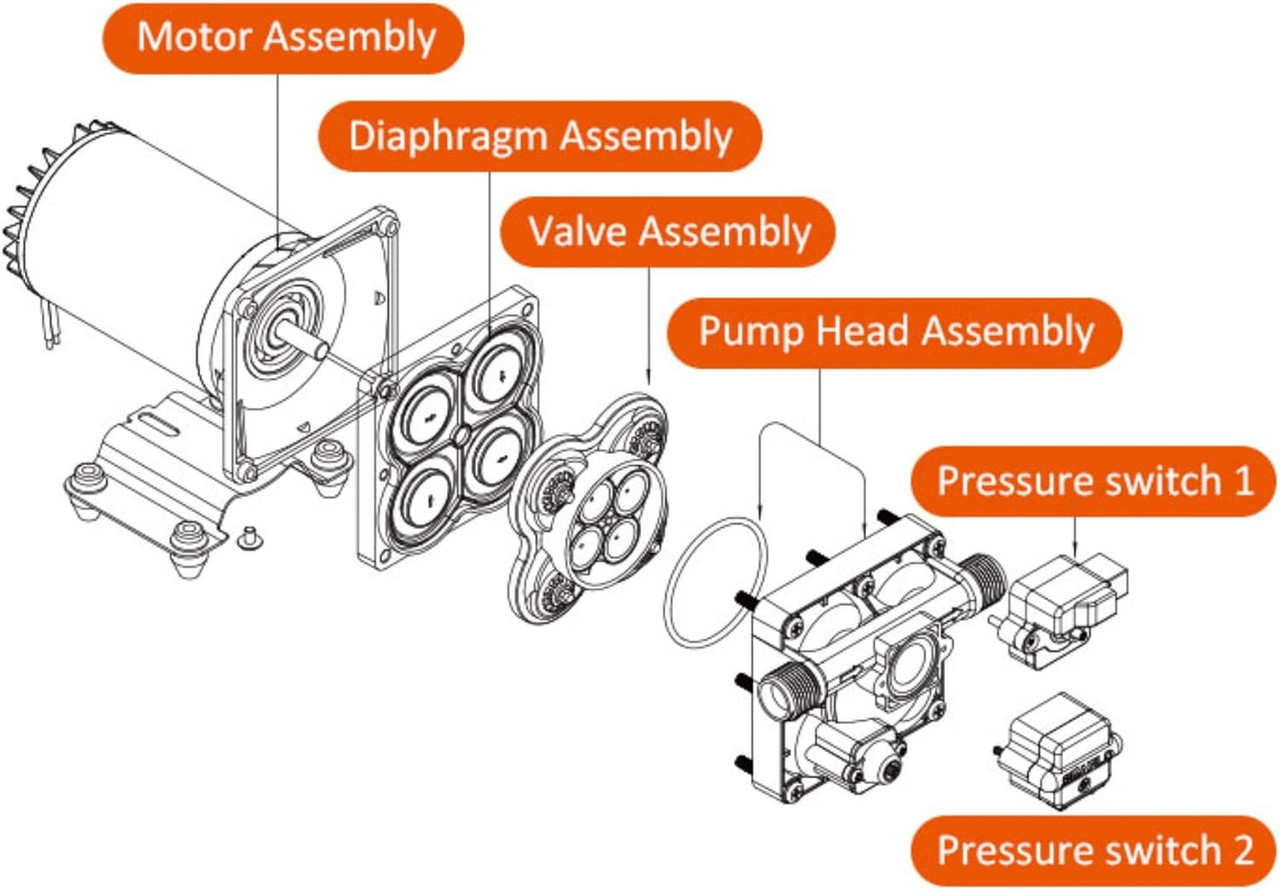 Motor Assembly

Diaphragm Assembly

Valve Assembly

Pump Head Assembly

Pressure switch 1

Pressure switch 2